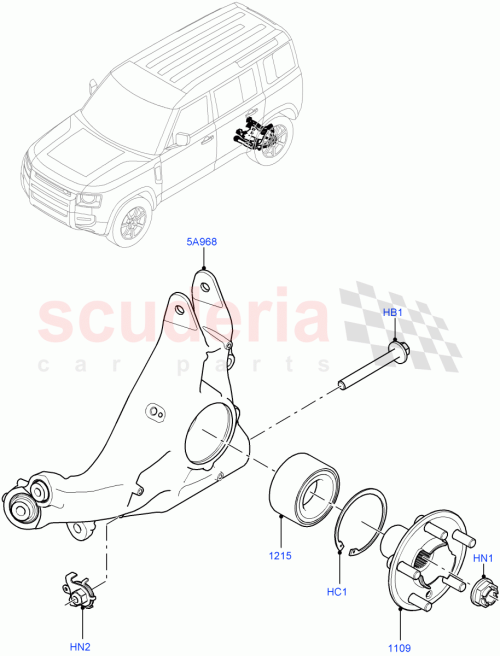 5A968

scuderia
car parts

HB1

1215

HC1

HN1

HN2

1109