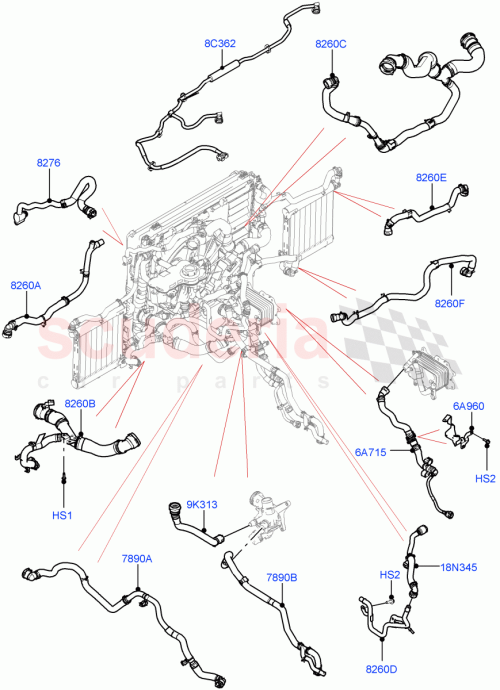 8C362
8260C
8276
8260E
8260A
8260F
scuderia
car parts
8260B
6A960
6A715
HS2
HS1
9K313
7890A
7890B
HS2
18N345
8260D