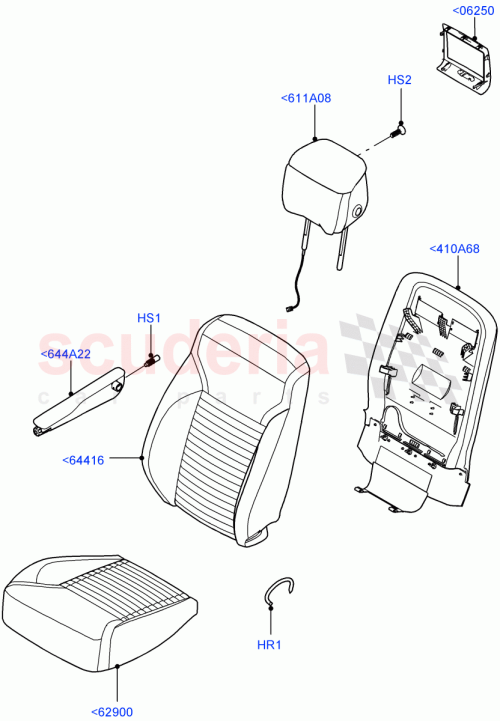 <06250
HS2
<611A08
<410A68
HS1
<644A22
scuderia
car parts
<64416
HR1
<62900