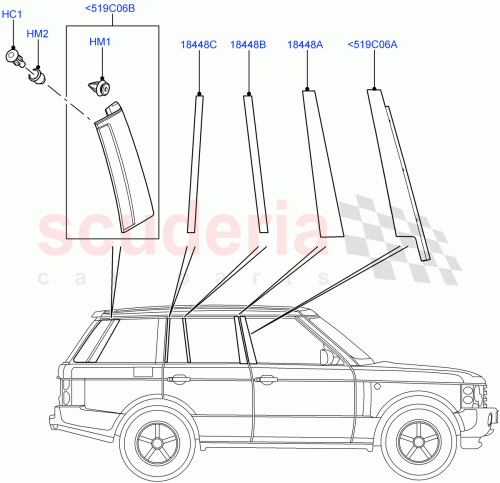 HC1
HM2
<519C06B
HM1
18448C
18448B
18448A
<519C06A
scuderia
car parts