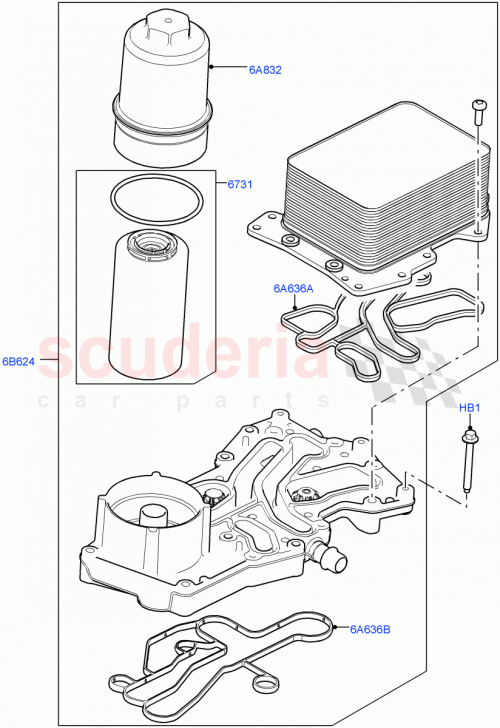 6A832

6731

6A636A

6B624

scuderia
car parts

HB1

6A636B