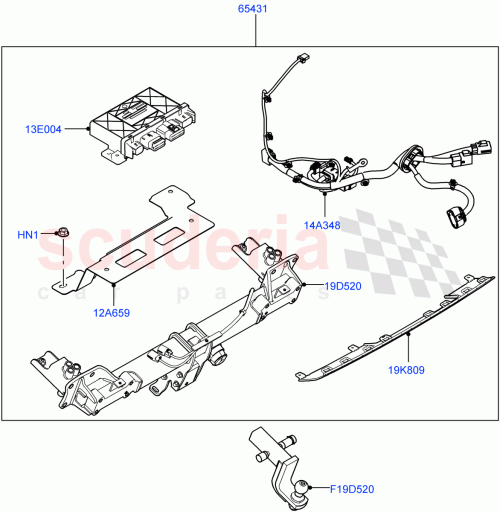 65431

13E004

14A348

HN1

scuderia
car parts

19D520

12A659

19K809

F19D520