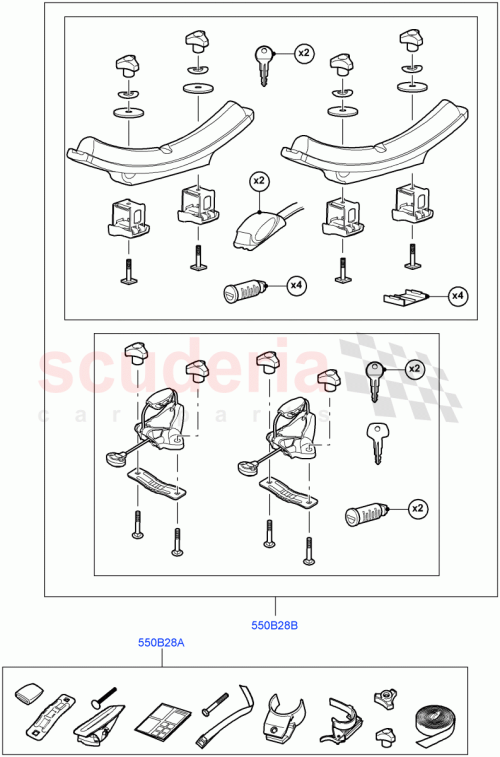 x2
x2
x4
x4
scuderia
car parts
x2
x2
550B28B
550B28A