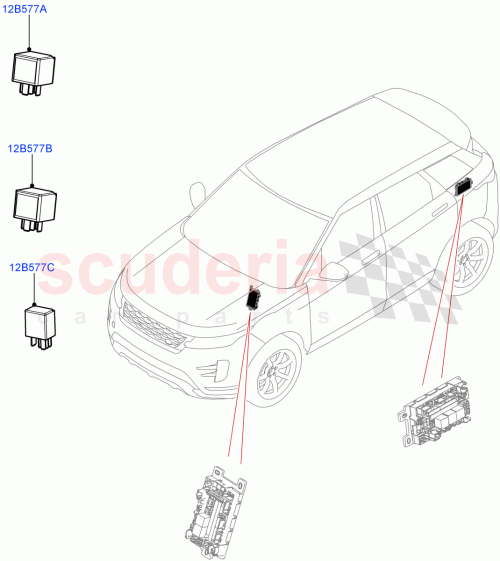 12B577A

12B577B

12B577C

scuderia
car parts