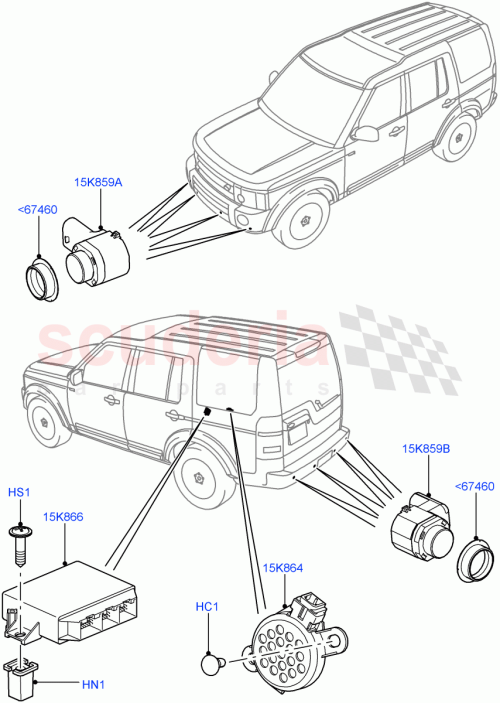 15K859A
<67460
scuderia
car parts
15K859B
<67460
HS1
15K866
15K864
HC1
HN1