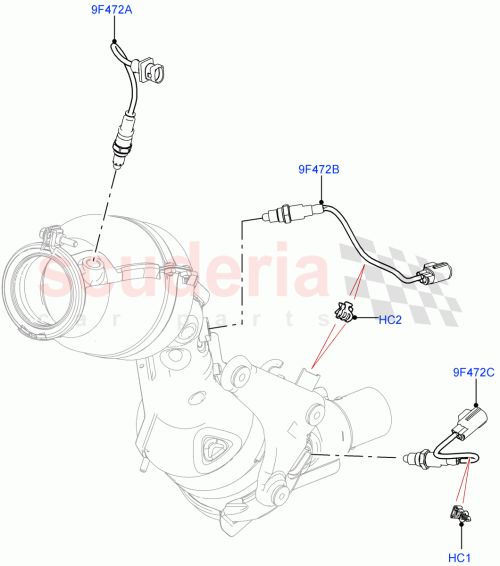 9F472A

9F472B

scuderia
car parts

HC2

9F472C

HC1