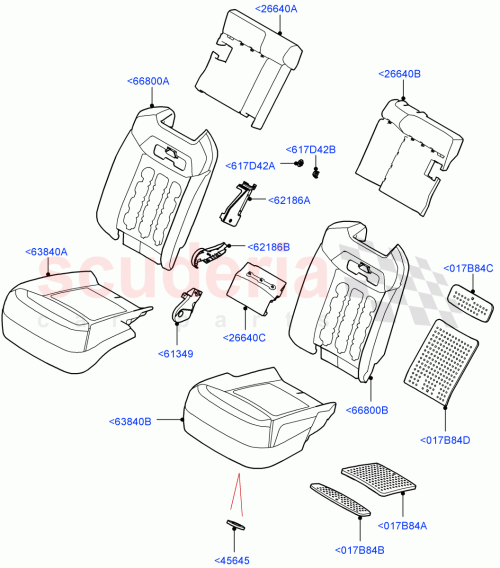 <26640A
<66800A
<26640B
<617D42B
<617D42A
<62186A
<62186B
<63840A
scuderia
car parts
<017B84C
<26640C
<61349
<66800B
<63840B
<017B84D
<017B84A
<017B84B
<45645