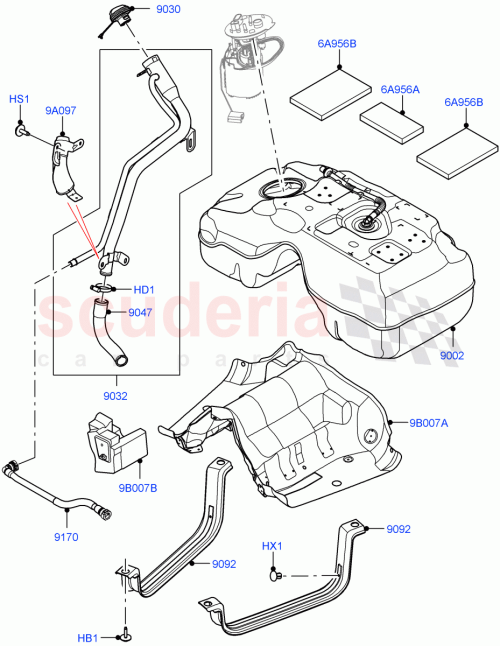 9030
6A956B
6A956A
6A956B
HS1
9A097
HD1
9047
scuderia
car parts
9002
9032
9B007A
9B007B
9170
9092
HX1
9092
HB1