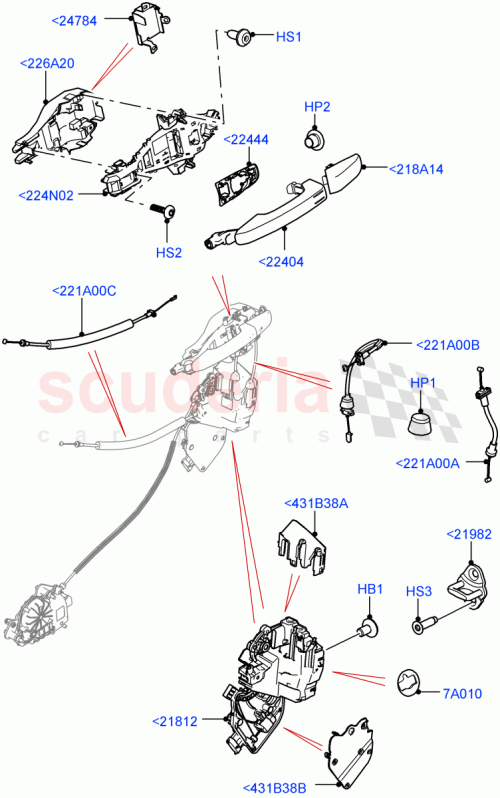 <24784
HS1
<226A20
HP2
<22444
<218A14
<224N02
HS2
<22404
<221A00C
<221A00B
scuderia
car parts
HP1
<221A00A
<431B38A
<21982
HB1
HS3
7A010
<21812
<431B38B