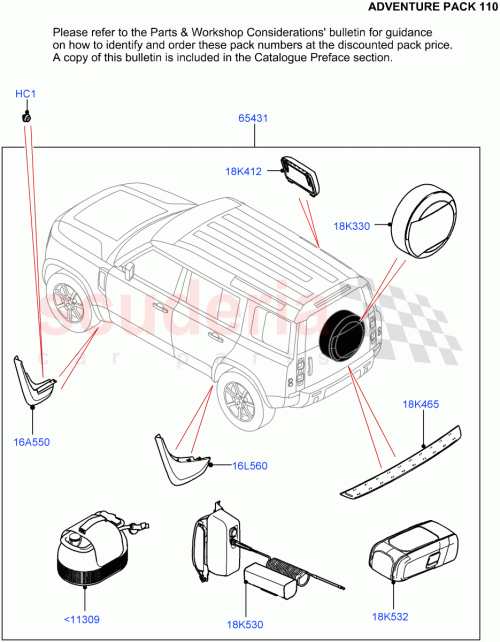 ADVENTURE PACK 110

Please refer to the Parts & Workshop Considerations' bulletin for guidance on how to identify and order these pack numbers at the discounted pack price. A copy of this bulletin is included in the Catalogue Preface section.

HC1

65431

18K412

18K330

scuderia
car parts

16A550

16L560

18K465

<11309

18K530

18K532