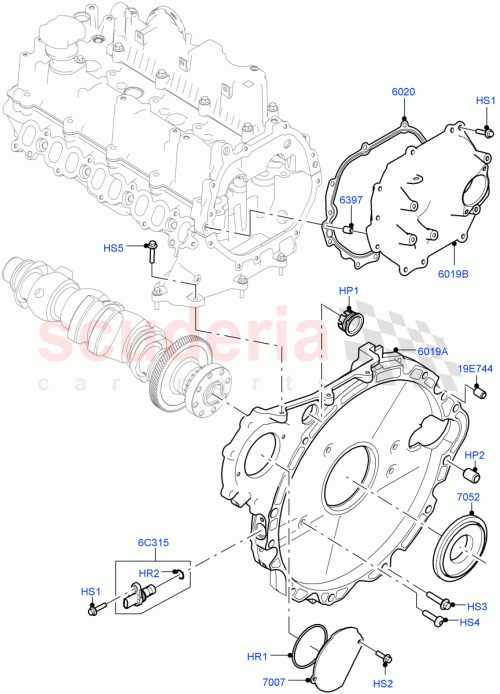 6020
HS1
6397
HS5
6019B
HP1
scuderia
car parts
6019A
19E744
HP2
7052
6C315
HR2
HS1
HS3
HS4
HR1
7007
HS2