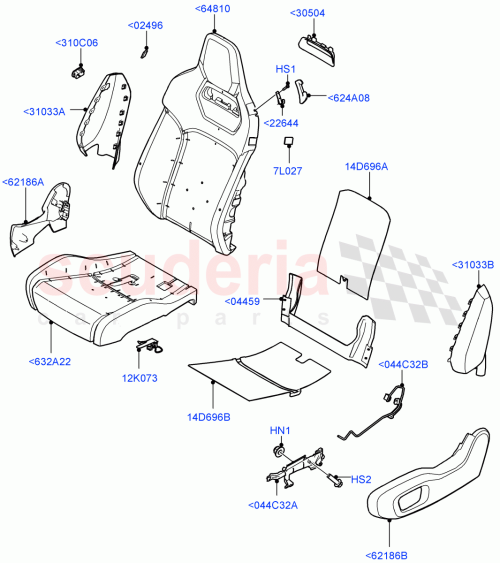 <64810
<30504
<02496
<310C06
HS1
<624A08
<31033A
<22644
7L027
14D696A
<62186A
scuderia
car parts
<31033B
<04459
<632A22
12K073
<044C32B
14D696B
HN1
HS2
<044C32A
<62186B