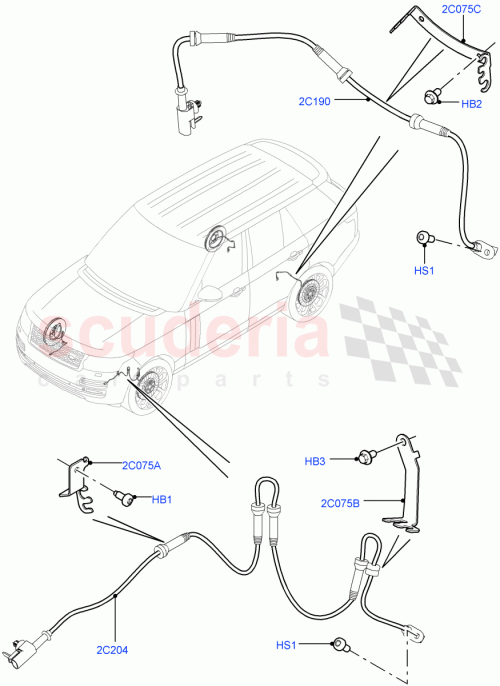 2C075C
2C190
HB2
HS1
scuderia
car parts
2C075A
HB1
HB3
2C075B
2C204
HS1