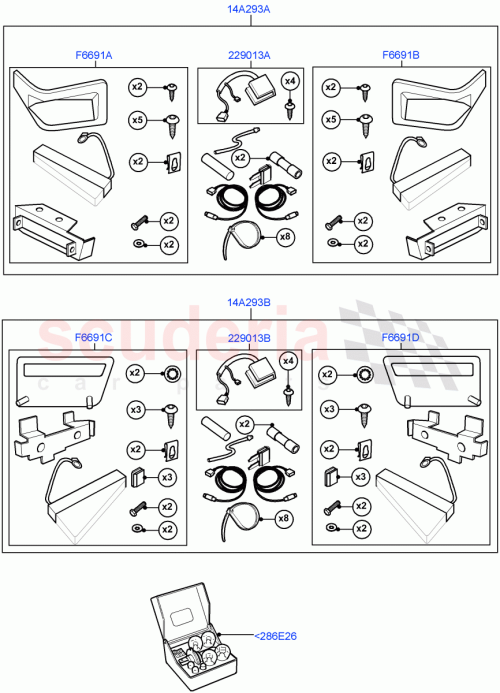 14A293A

F6691A

x2

x5

x2

x2

x2

229013A

x4

x2

x8

F6691B

x2

x5

x2

x2

x2

14A293B

scuderia
car parts

F6691C

x2

x3

x2

x3

x2

x2

229013B

x4

x2

x8

F6691D

x2

x3

x2

x3

x2

x2

<286E26