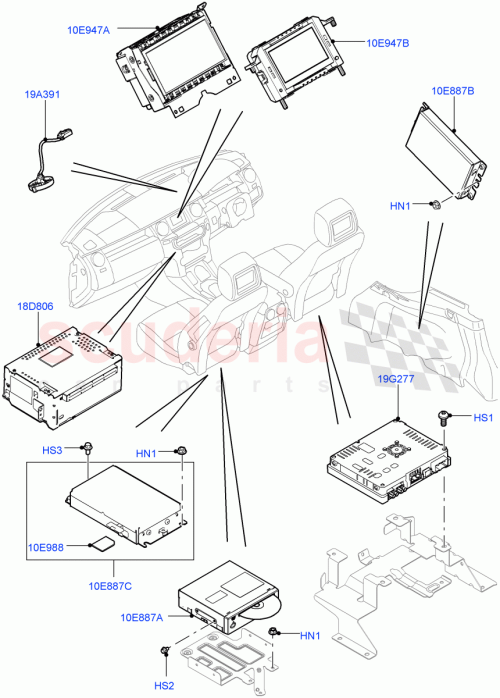 10E947A
10E947B
19A391
10E887B
HN1
18D806
scuderia
car parts
19G277
HS1
HS3
HN1
10E988
10E887C
10E887A
HN1
HS2