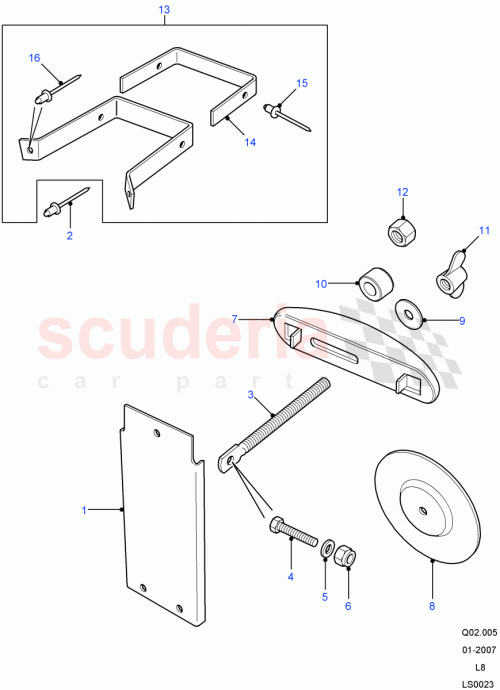 13
16
15
14
2
12
11
10
9
7
scuderia
car parts
3
1
4
5
6
8
Q02.005
01-2007
L8
LS0023