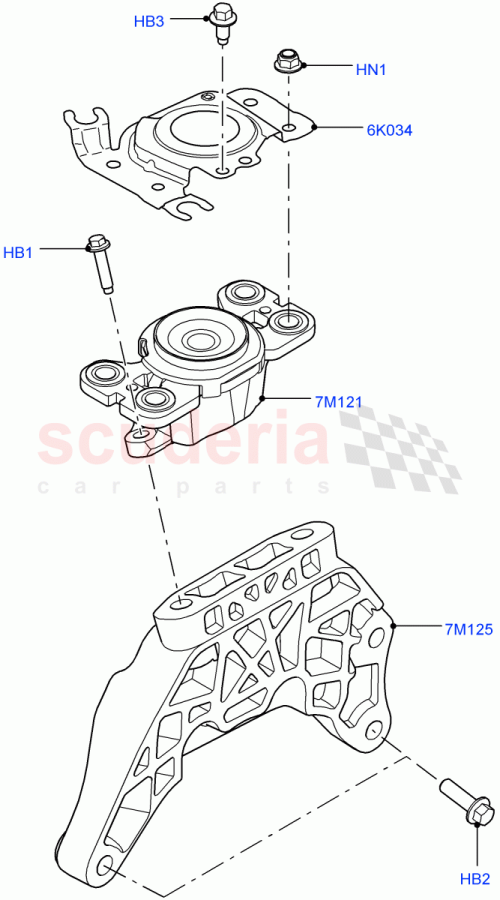 HB3
HN1
6K034
HB1
7M121
scuderia
car parts
7M125
HB2