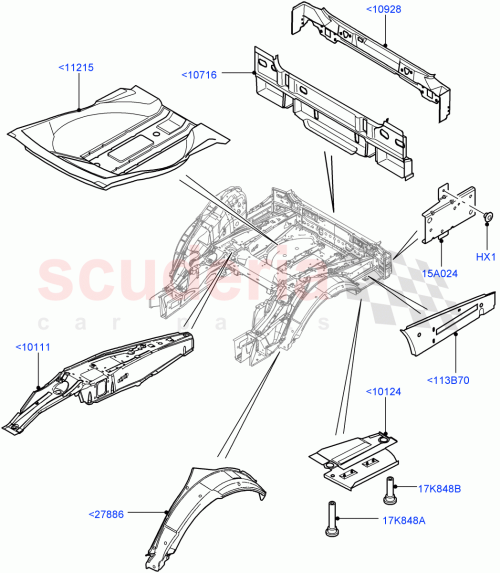 <10928
<11215
<10716
HX1
15A024
scuderia
car parts
<10111
<113B70
<10124
17K848B
<27886
17K848A