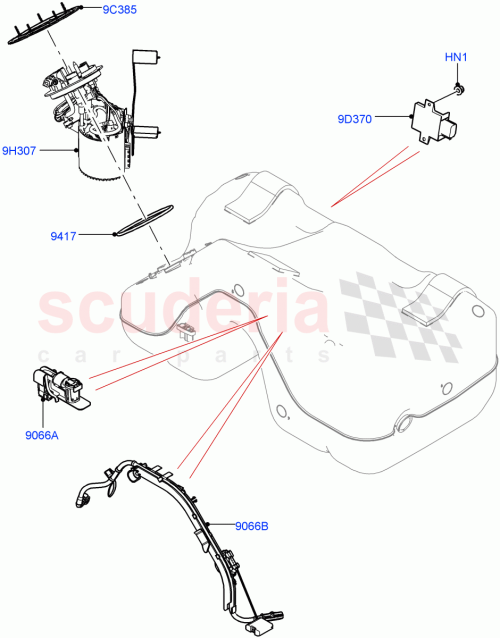 9C385
HN1
9D370
9H307
9417
scuderia
car parts
9066A
9066B