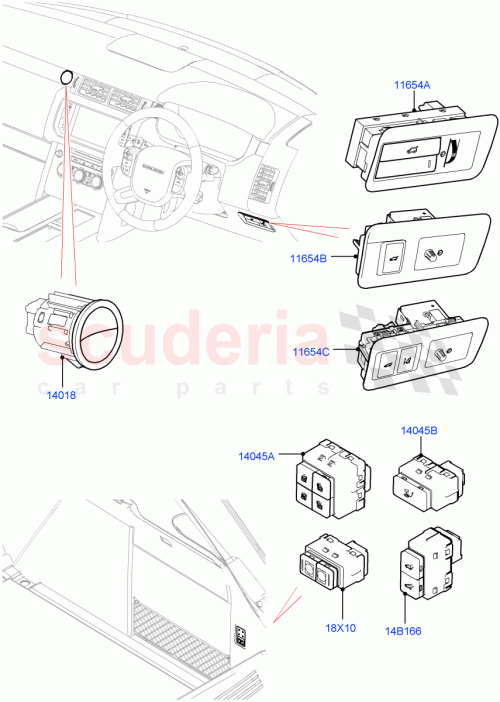 11654A

11654B

11654C

14018

scuderia
car parts

14045A

14045B

18X10

14B166