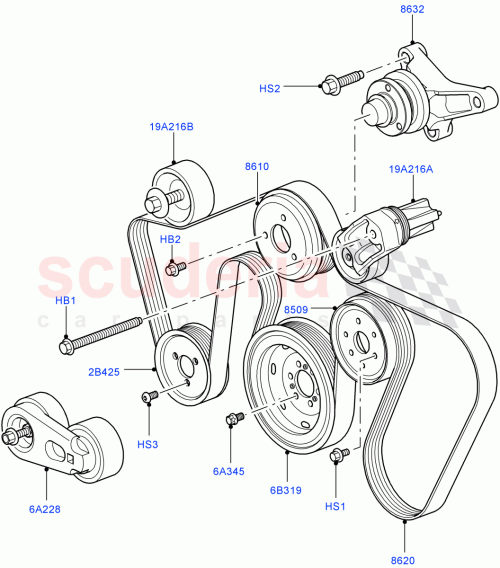 8632

HS2

19A216B

8610

19A216A

HB2

scuderia
car parts

HB1

8509

2B425

HS3

6A345

6B319

HS1

6A228

8620