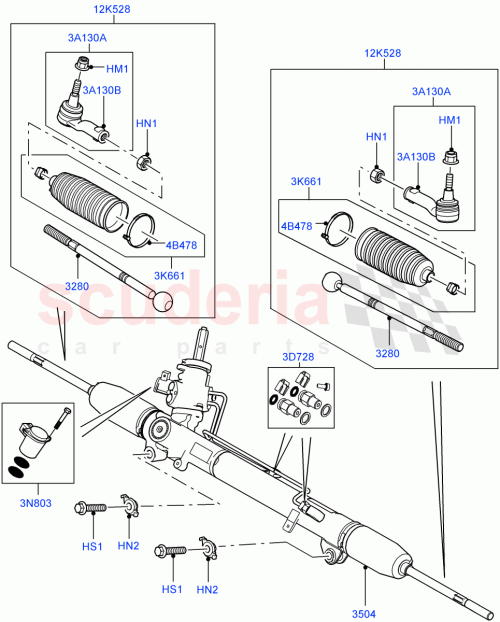 12K528
3A130A
HM1
3A130B
HN1
4B478
3K661
3280
12K528
3A130A
HM1
HN1
3A130B
3K661
4B478
3280
scuderia
car parts
3D728
3N803
HS1
HN2
HS1
HN2
3504