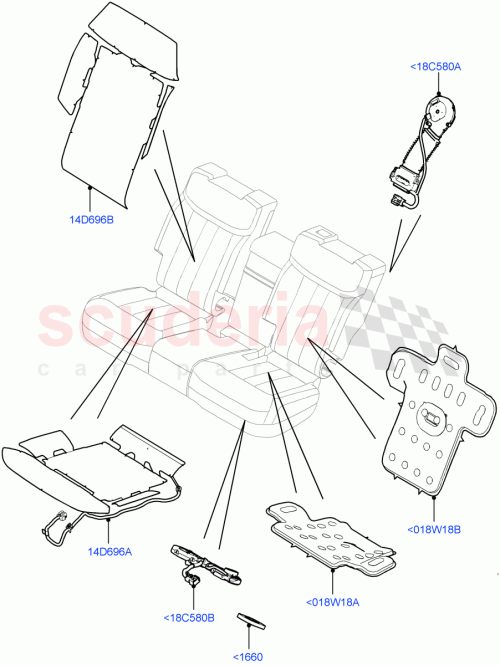 <18C580A

14D696B

scuderia
car parts

14D696A

<018W18B

<018W18A

<18C580B

<1660