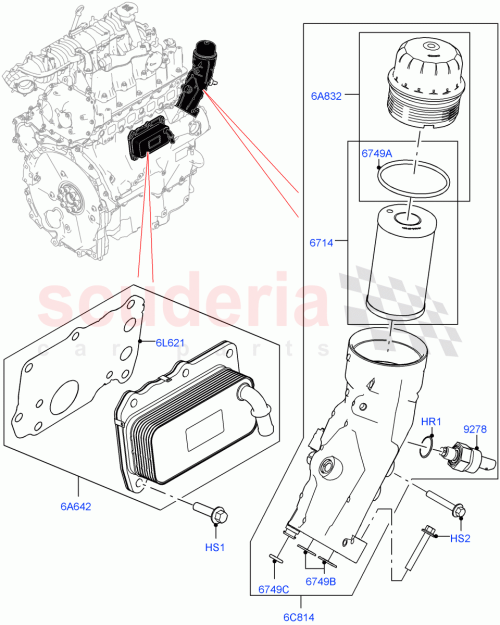 6A832

6749A

6714

scuderia
car parts

6L621

HR1

9278

6A642

HS1

HS2

6749C

6749B

6C814