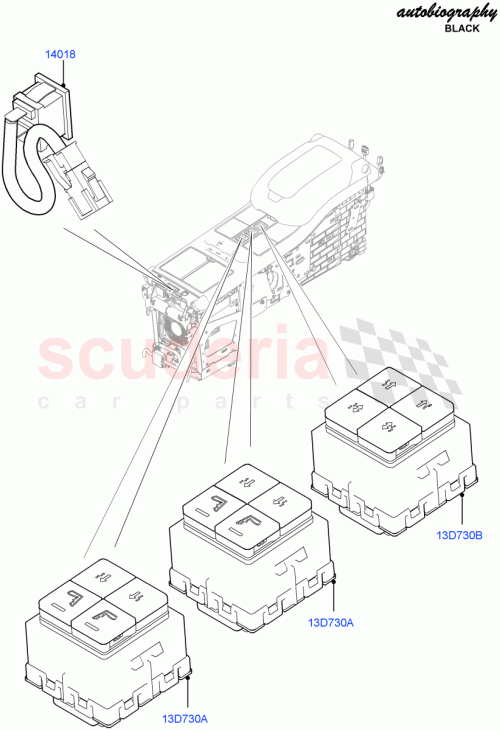 autobiography
BLACK

14018

scuderia
car parts

13D730B

13D730A

13D730A