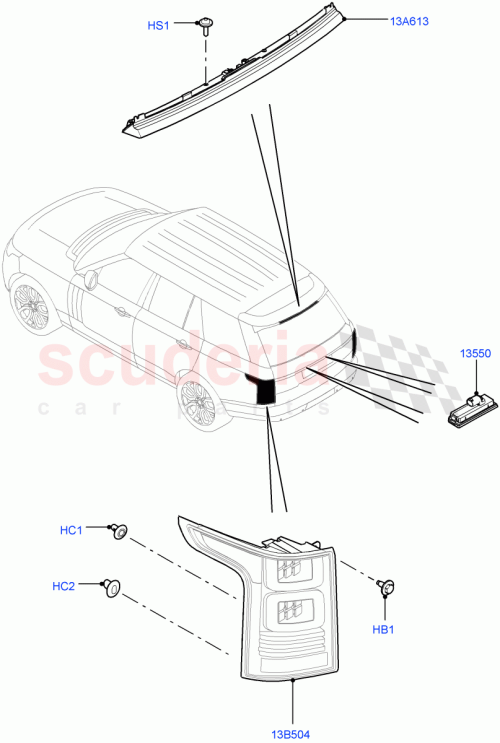 HS1
13A613
scuderia
car parts
13550
HC1
HC2
HB1
13B504