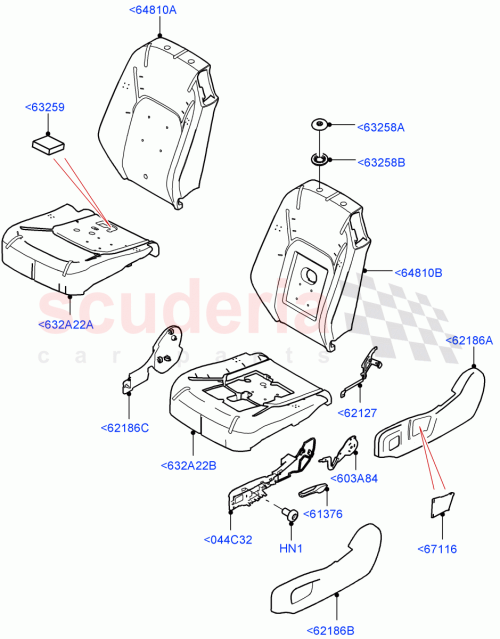 <64810A
<63259
<63258A
<63258B
<64810B
<632A22A
scuderia
car parts
<62186A
<62186C
<62127
<632A22B
<603A84
<61376
<044C32
HN1
<67116
<62186B