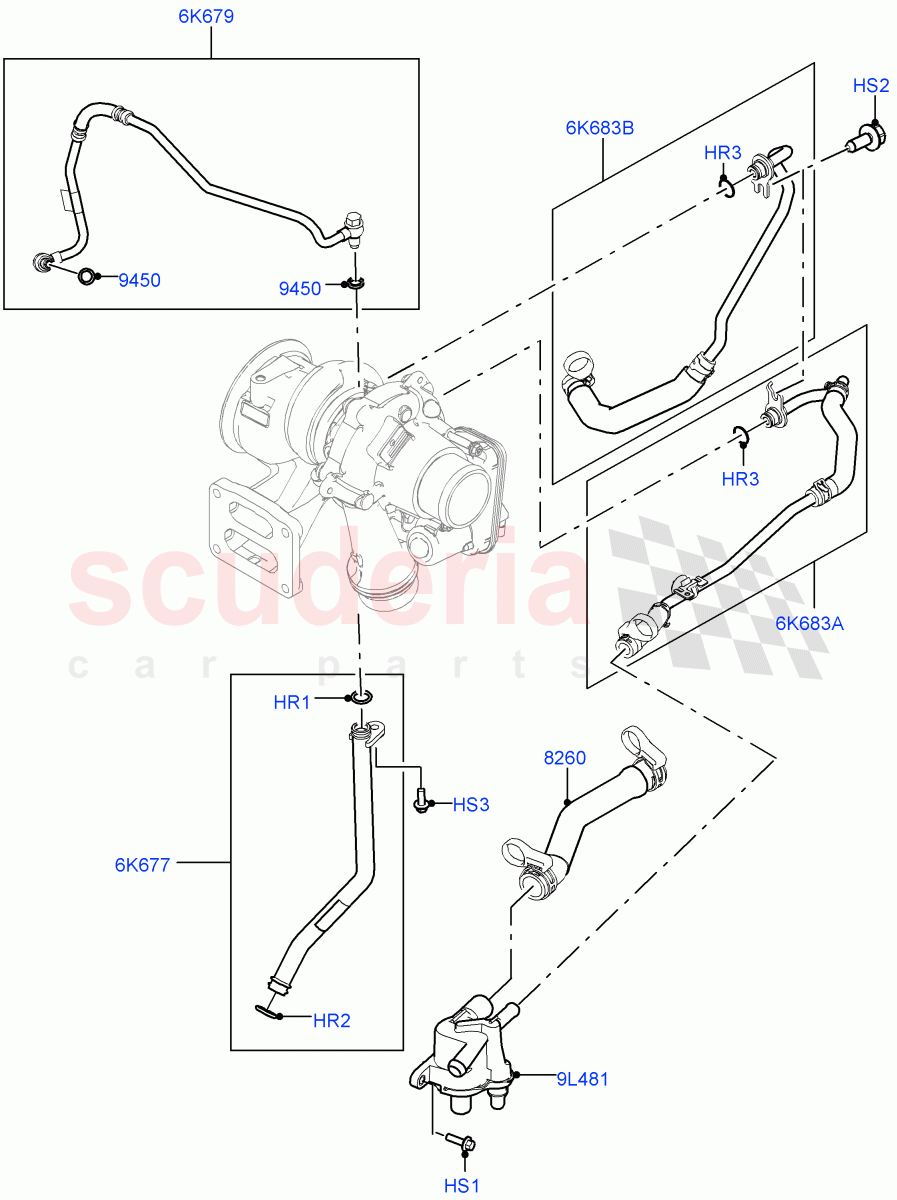 6K679

9450

9450

6K683B

HR3

HS2

HR3

6K683A

scuderia
car parts

HR1

HS3

6K677

HR2

8260

9L481

HS1