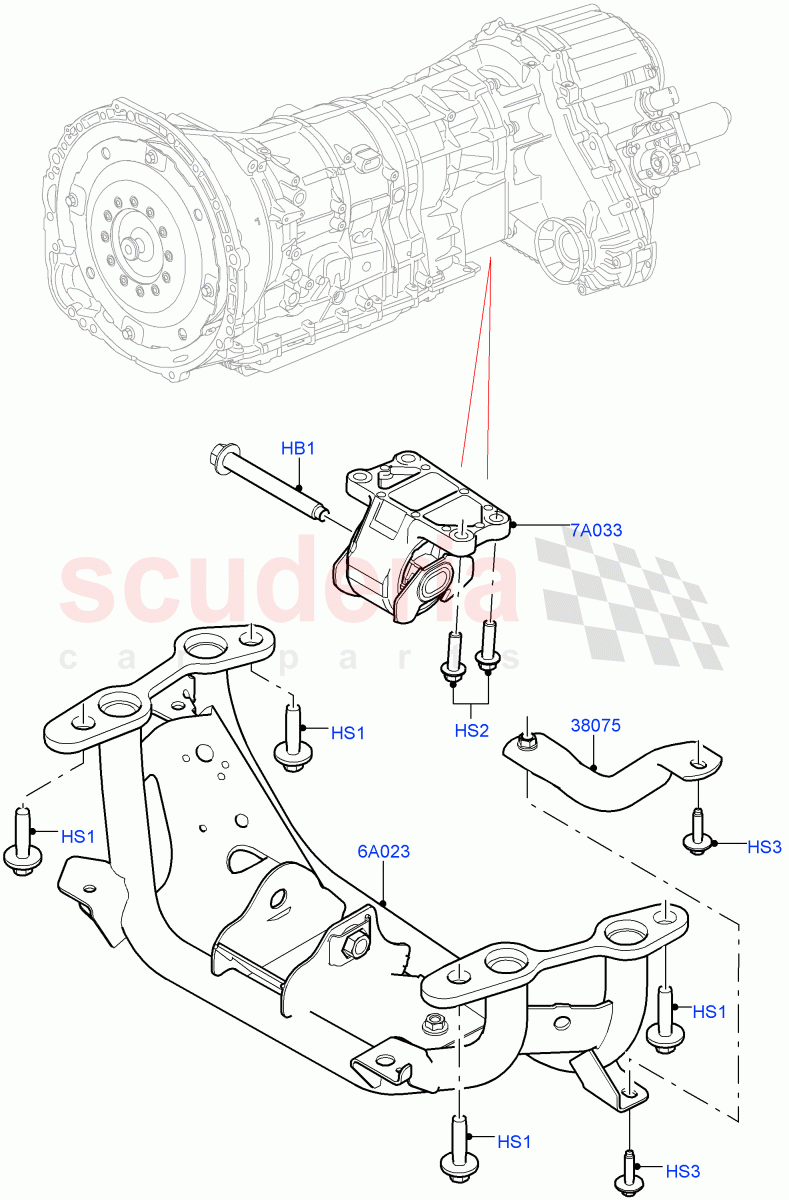 HB1

7A033

scuderia
car parts

HS1

HS2

38075

HS1

HS3

6A023

HS1

HS1

HS3