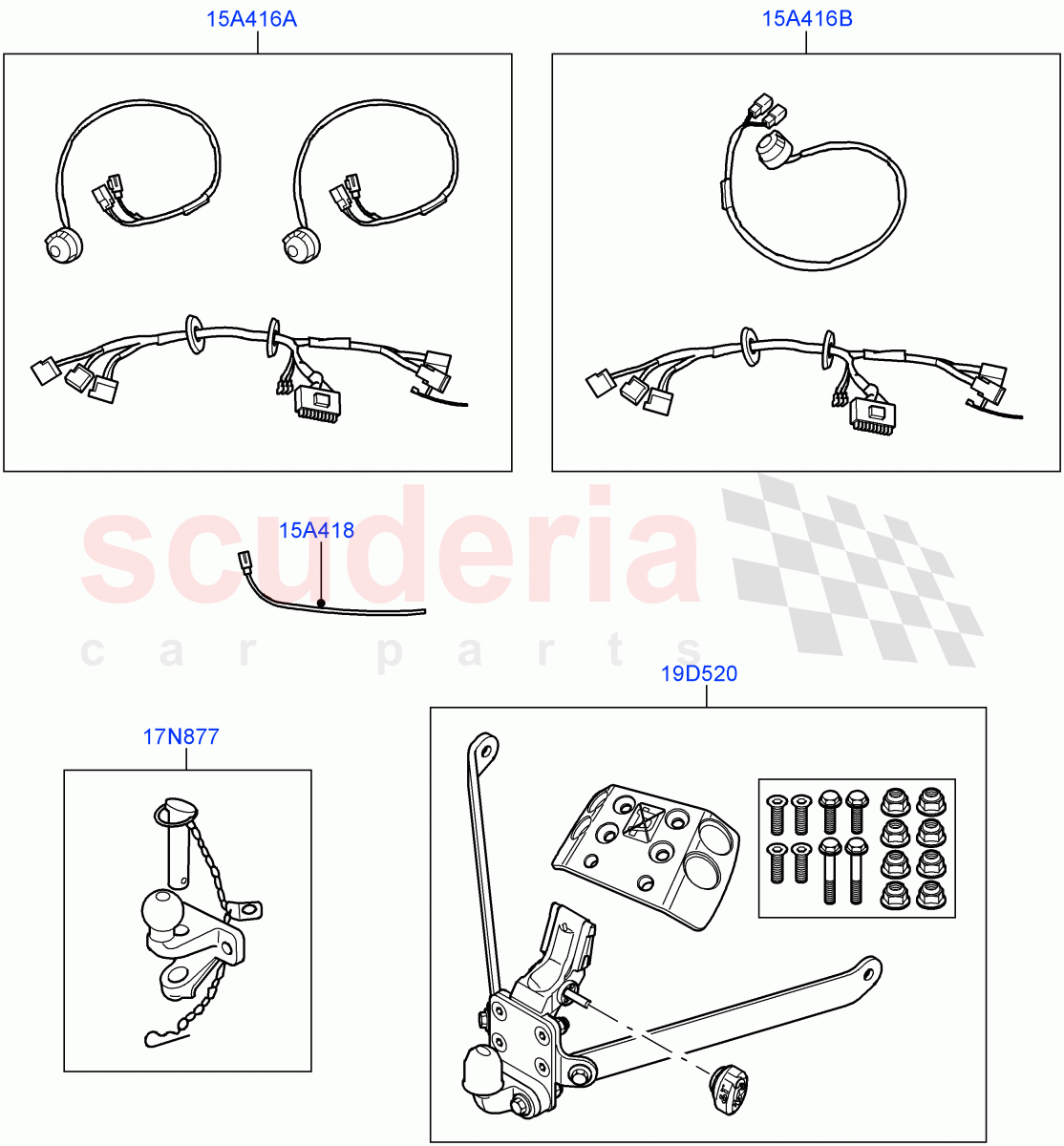 15A416A

15A416B

scuderia
car parts

15A418

19D520

17N877