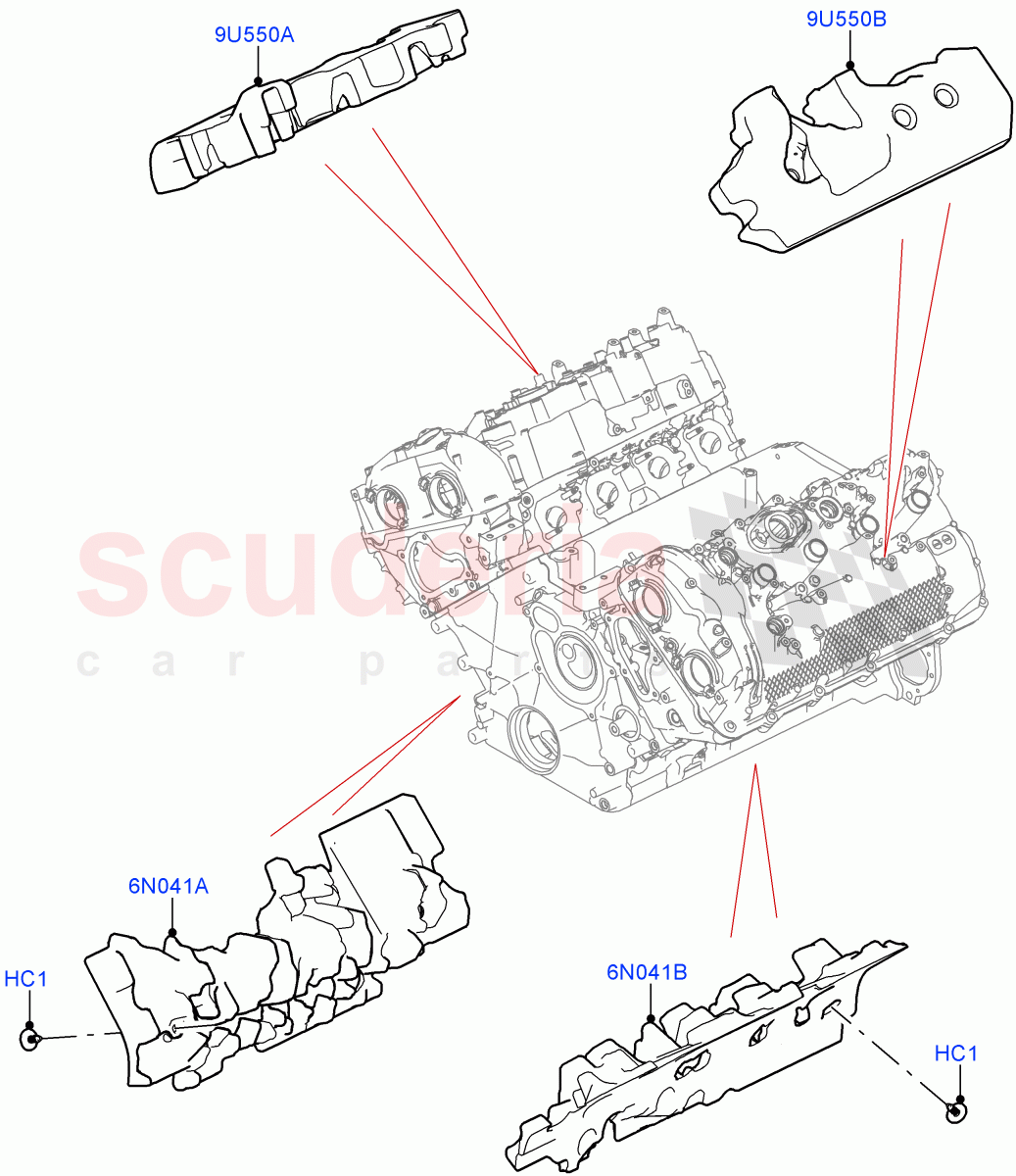 9U550A

9U550B

scuderia
car parts

6N041A

HC1

6N041B

HC1