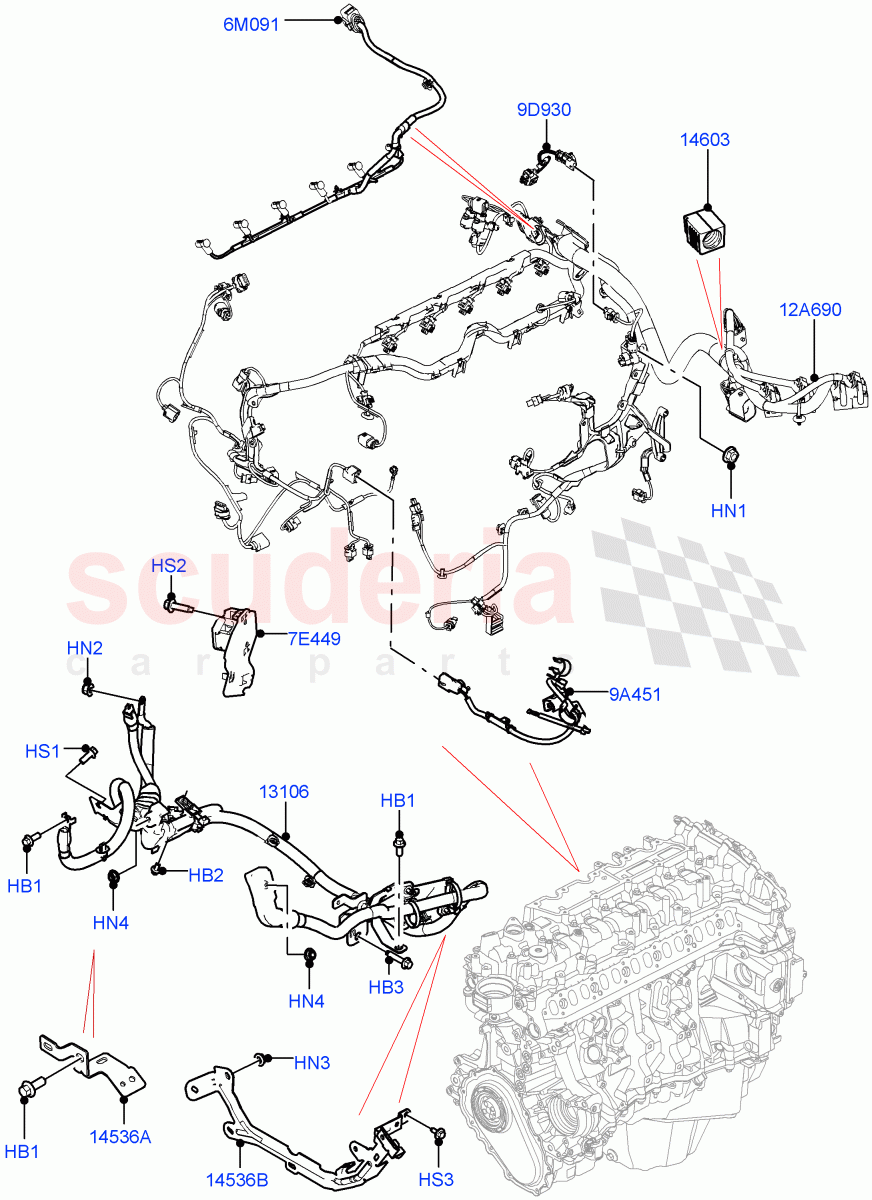 6M091
9D930
14603
12A690
HN1
scuderia
car parts
HS2
7E449
HN2
9A451
HS1
13106
HB1
HB1
HB2
HN4
HN4
HB3
HN3
HB1
14536A
14536B
HS3