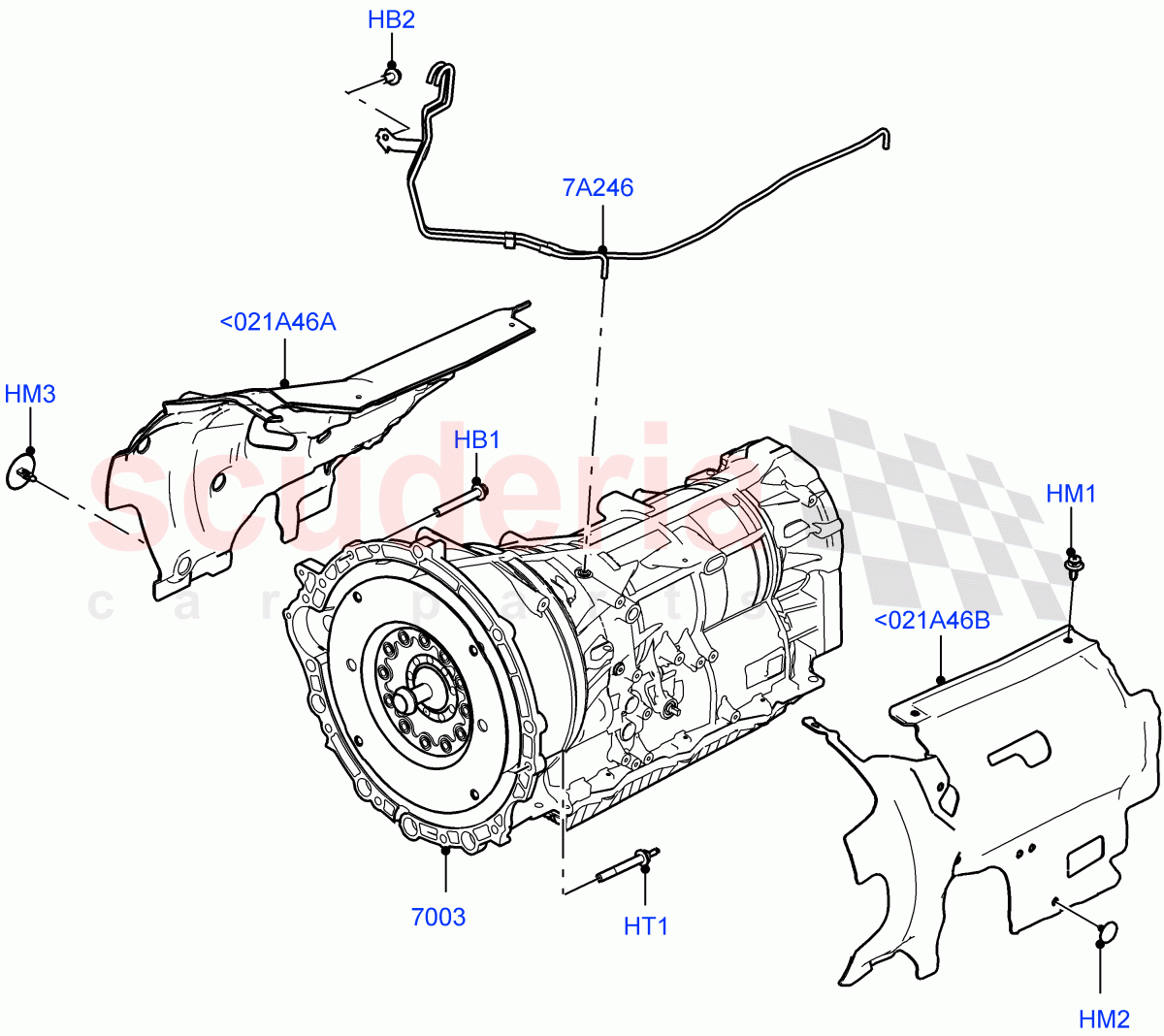 HB2
7A246
<021A46A
HM3
HB1
scuderia
car parts
HM1
<021A46B
7003
HT1
HM2