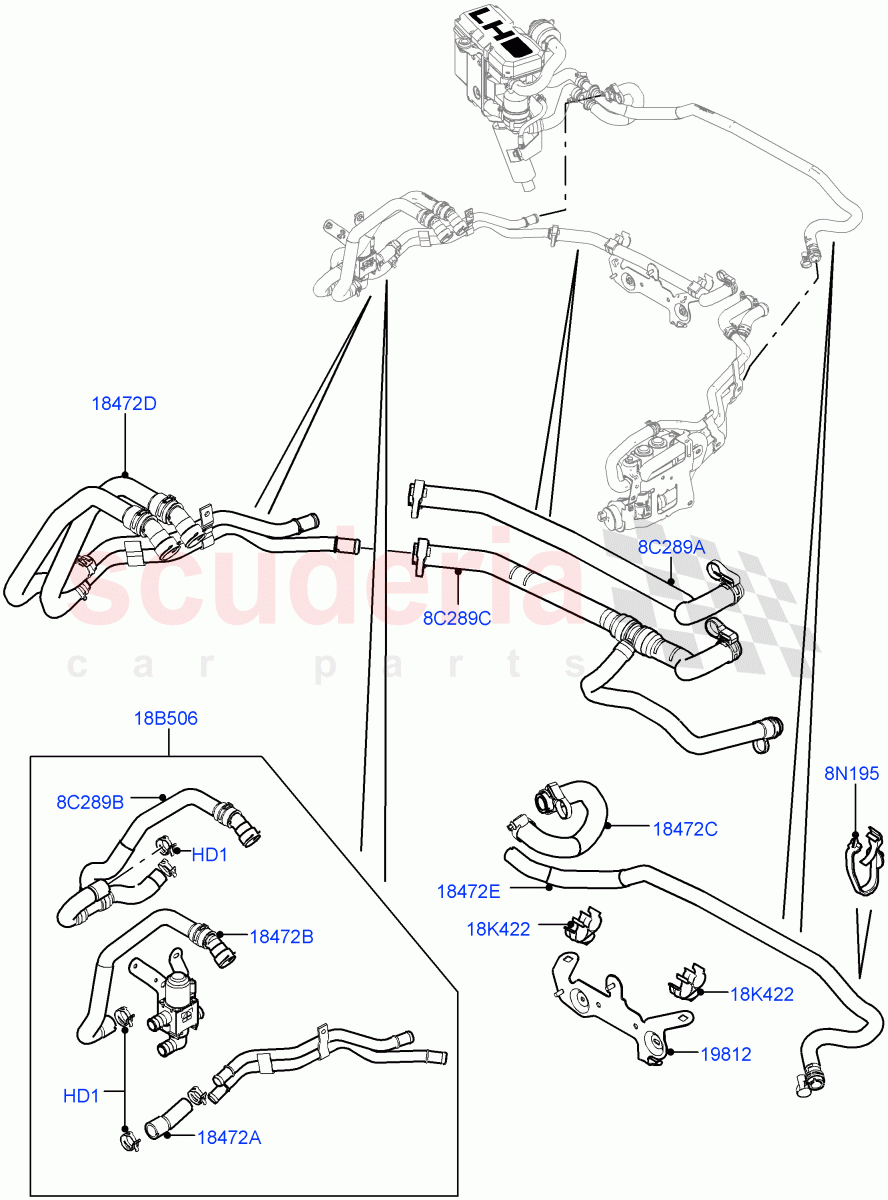 LH

18472D

8C289A

8C289C

scuderia
car parts

18B506

8C289B

HD1

18472B

HD1

18472A

18472C

18472E

18K422

18K422

19812

8N195