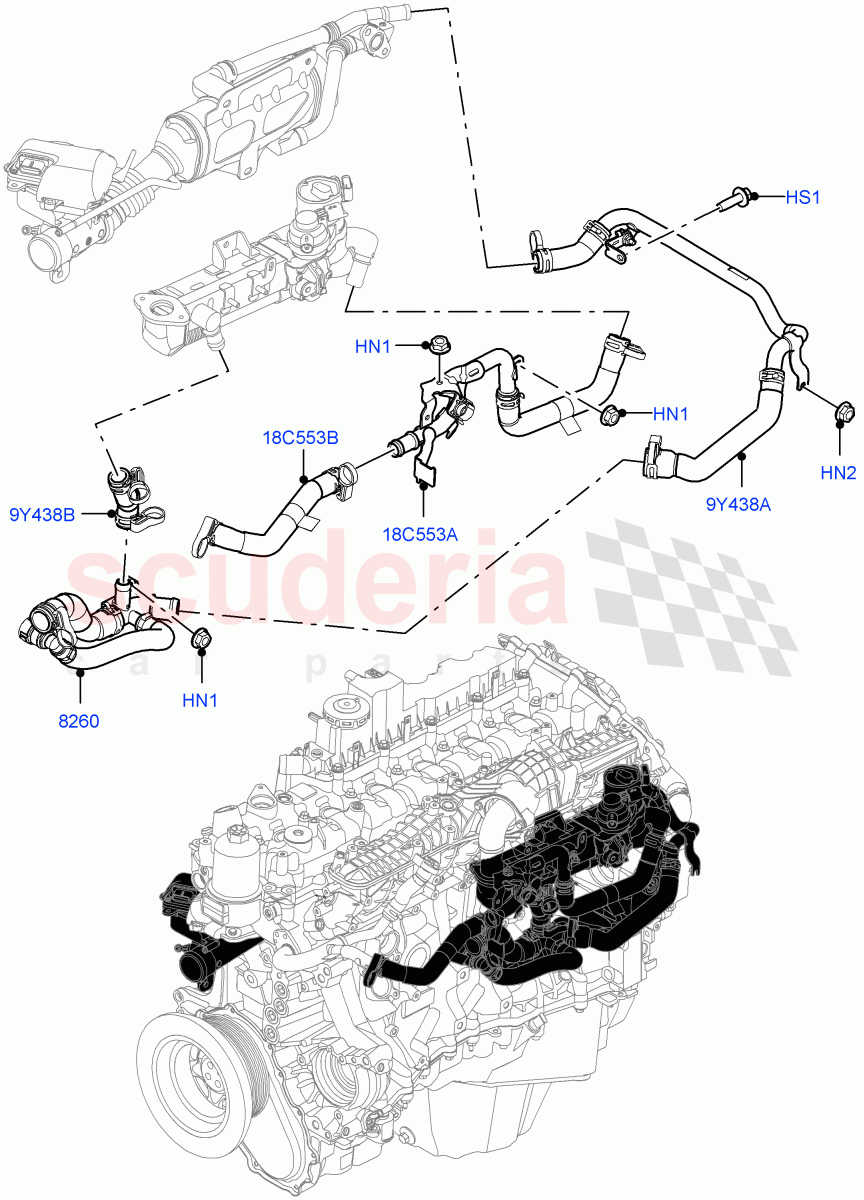 HS1
HN1
HN1
HN2
18C553B
9Y438A
9Y438B
18C553A
scuderia
car parts
HN1
8260