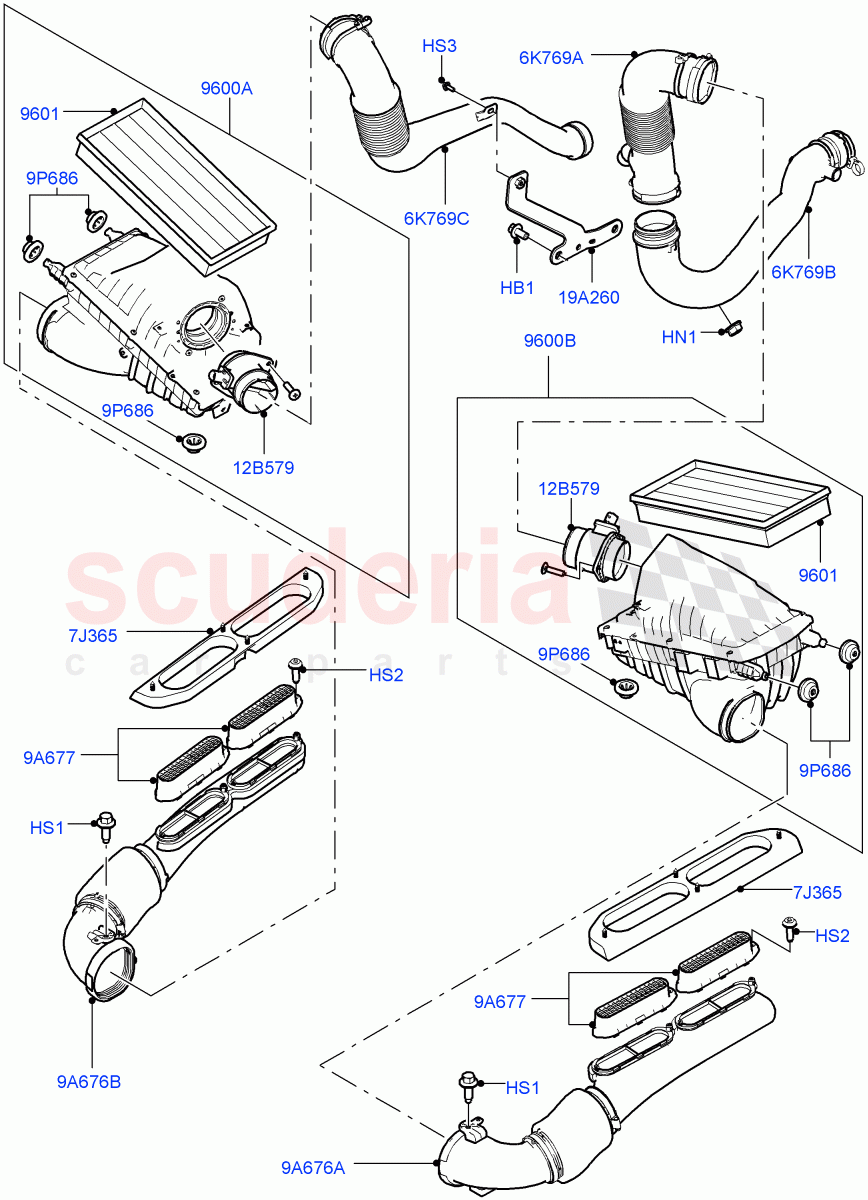 9600A
9601
9P686
9P686
12B579
HS3
6K769C
HB1
19A260
6K769A
6K769B
HN1
9600B
12B579
9601
9P686
9P686
scuderia
car parts
7J365
HS2
9A677
HS1
9A676B
7J365
HS2
9A677
HS1
9A676A