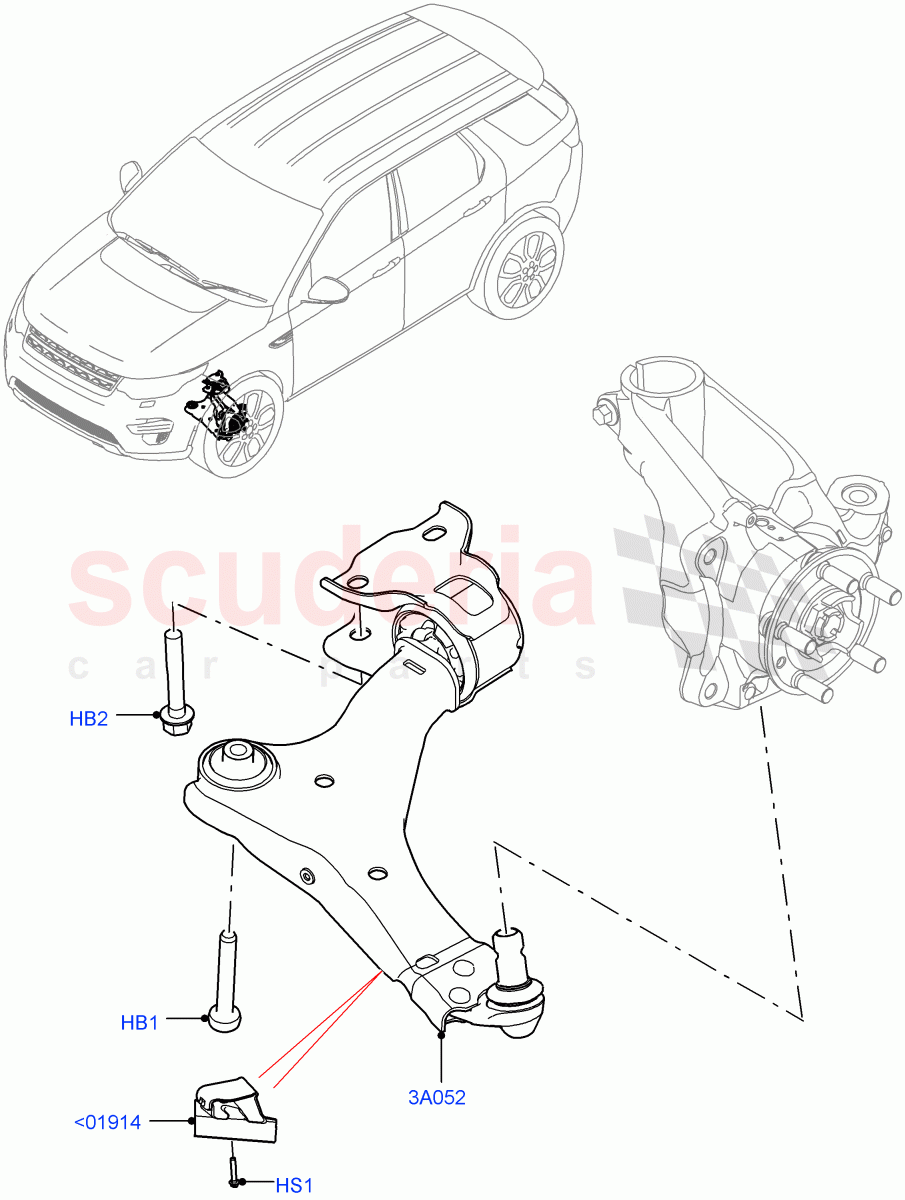 scuderia
car parts

HB2

HB1

3A052

<01914

HS1