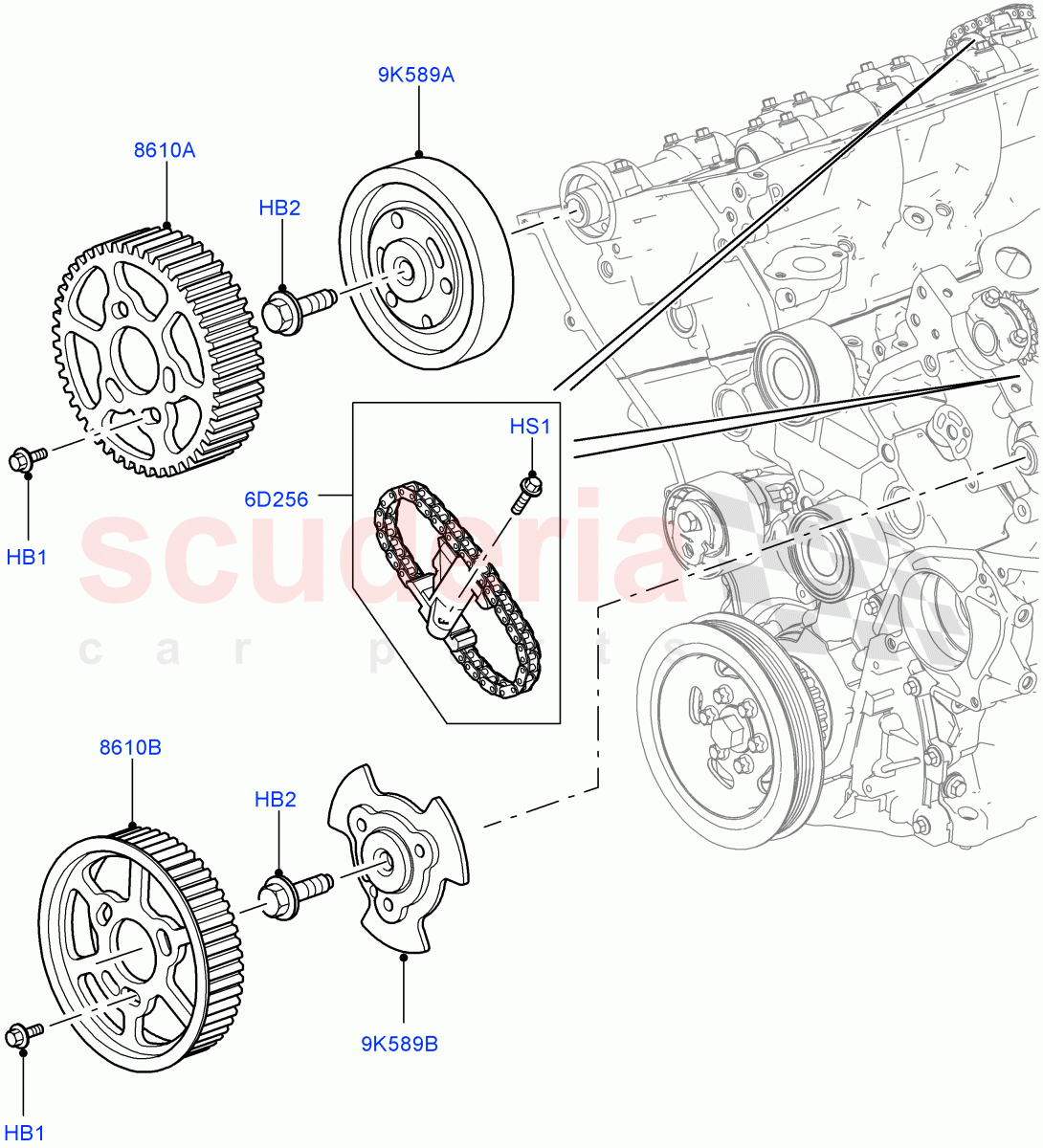 9K589A
8610A
HB2
HS1
6D256
HB1
scuderia
car parts
8610B
HB2
9K589B
HB1