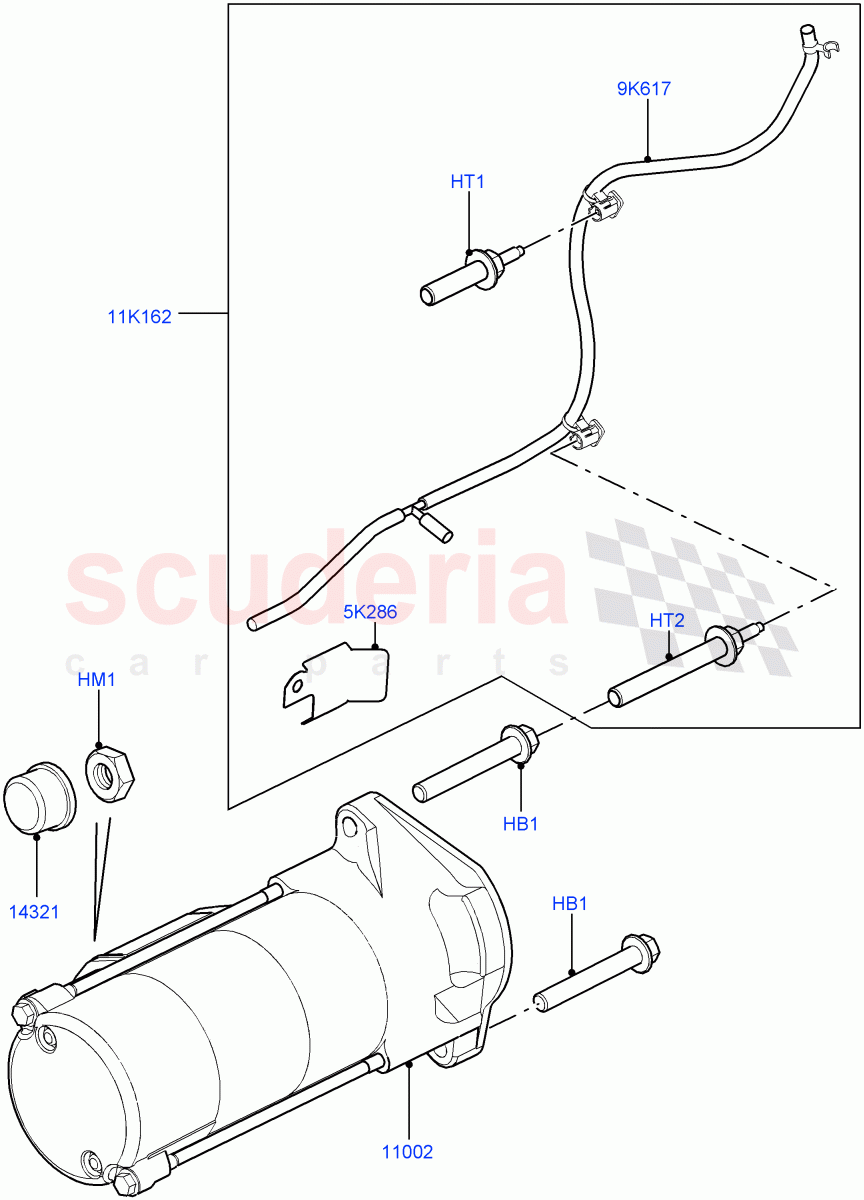 9K617

HT1

11K162

scuderia
car parts

5K286

HT2

HM1

HB1

14321

HB1

11002