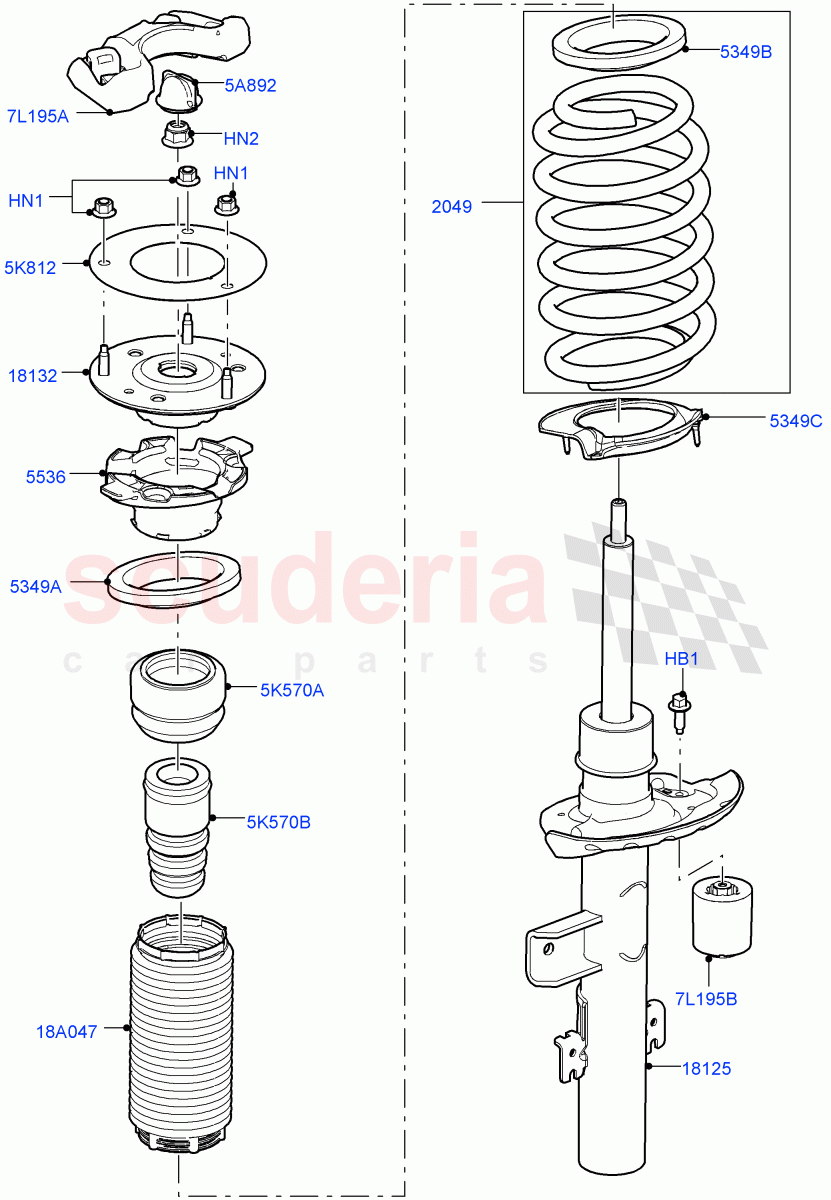 7L195A
5A892
HN2
HN1
HN1
5K812
18132
5536
5349A
5K570A
5K570B
18A047
5349B
2049
5349C
HB1
7L195B
18125
scuderia
car parts