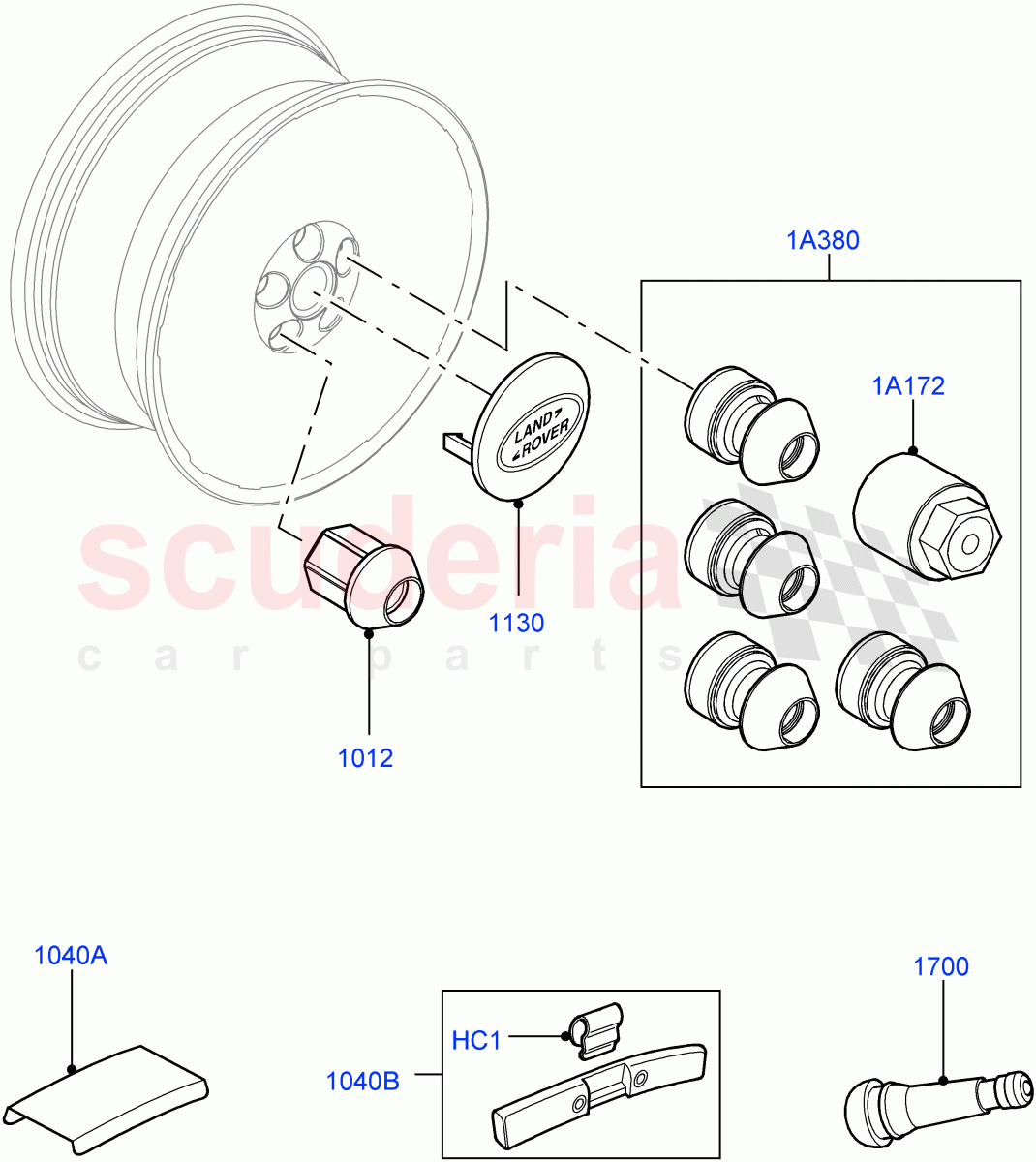 1A380

1A172

LAND ROVER

scuderia
car parts

1130

1012

1040A

HC1

1040B

1700