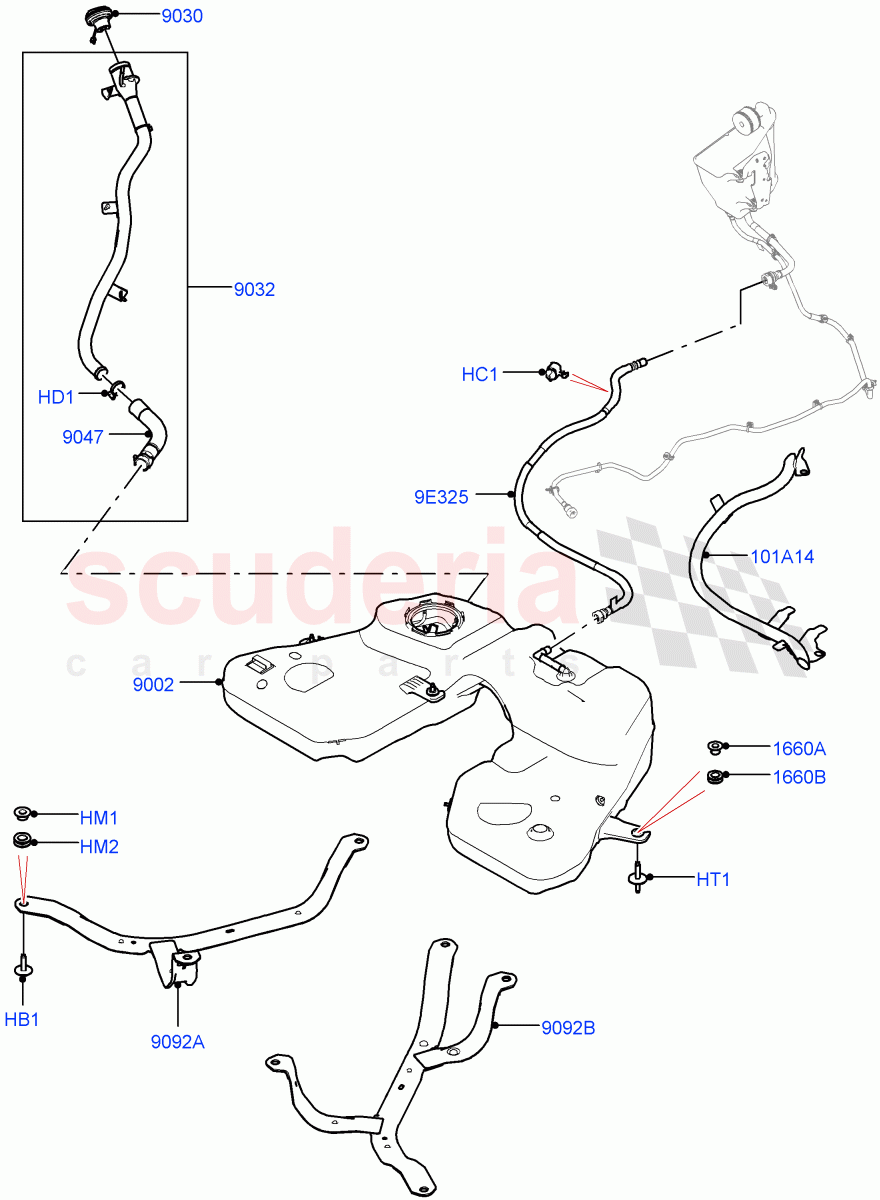 9030
9032
HD1
9047
HC1
9E325
101A14
scuderia
car parts
9002
1660A
1660B
HM1
HM2
HT1
HB1
9092A
9092B