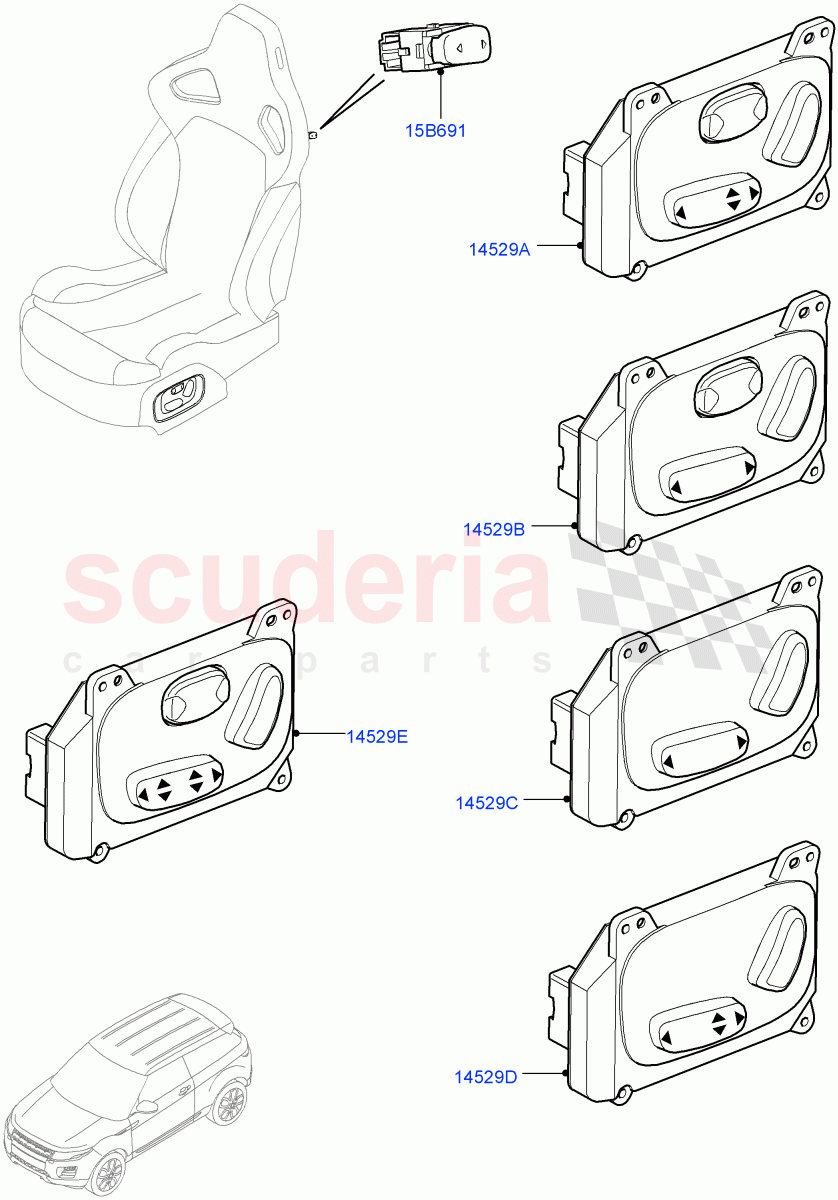 15B691

14529A

14529B

scuderia
car parts

14529E

14529C

14529D