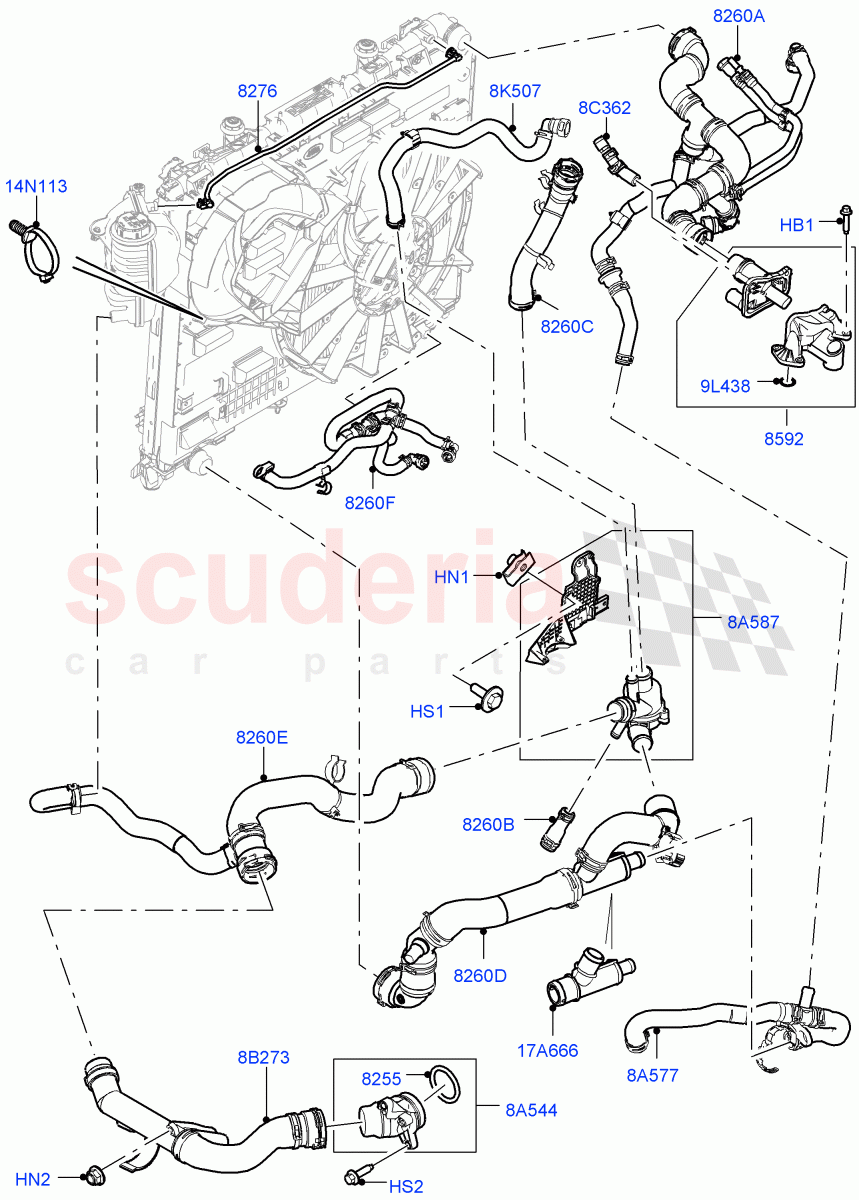 8260A
8276
8K507
8C362
14N113
HB1
8260C
9L438
8592
8260F
scuderia
car parts
HN1
8A587
HS1
8260E
8260B
8260D
17A666
8A577
8B273
8255
8A544
HN2
HS2