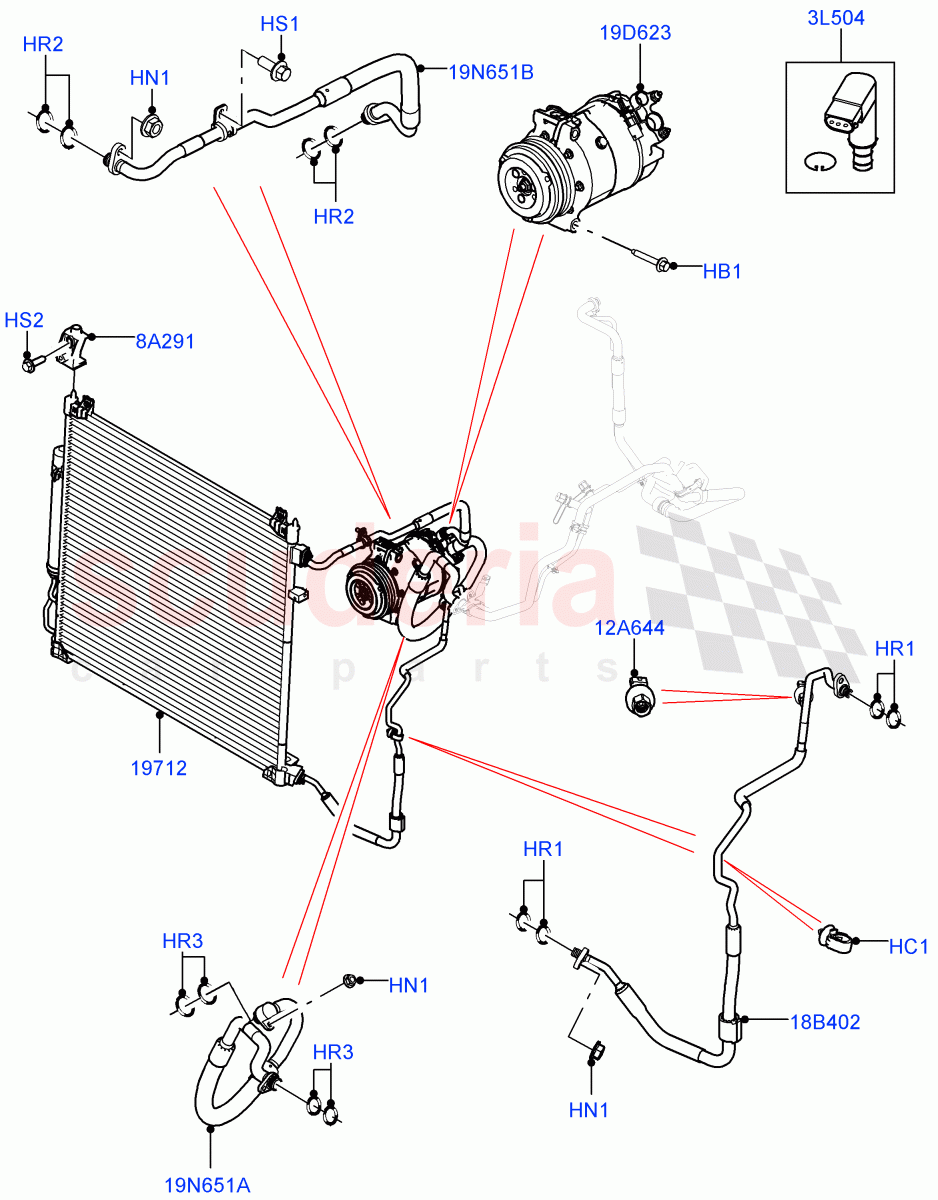 HR2
HN1
HS1
19N651B
HR2
19D623
3L504
HB1
HS2
8A291
scuderia
car parts
12A644
HR1
19712
HR1
HC1
HR3
HN1
HR3
18B402
HN1
19N651A