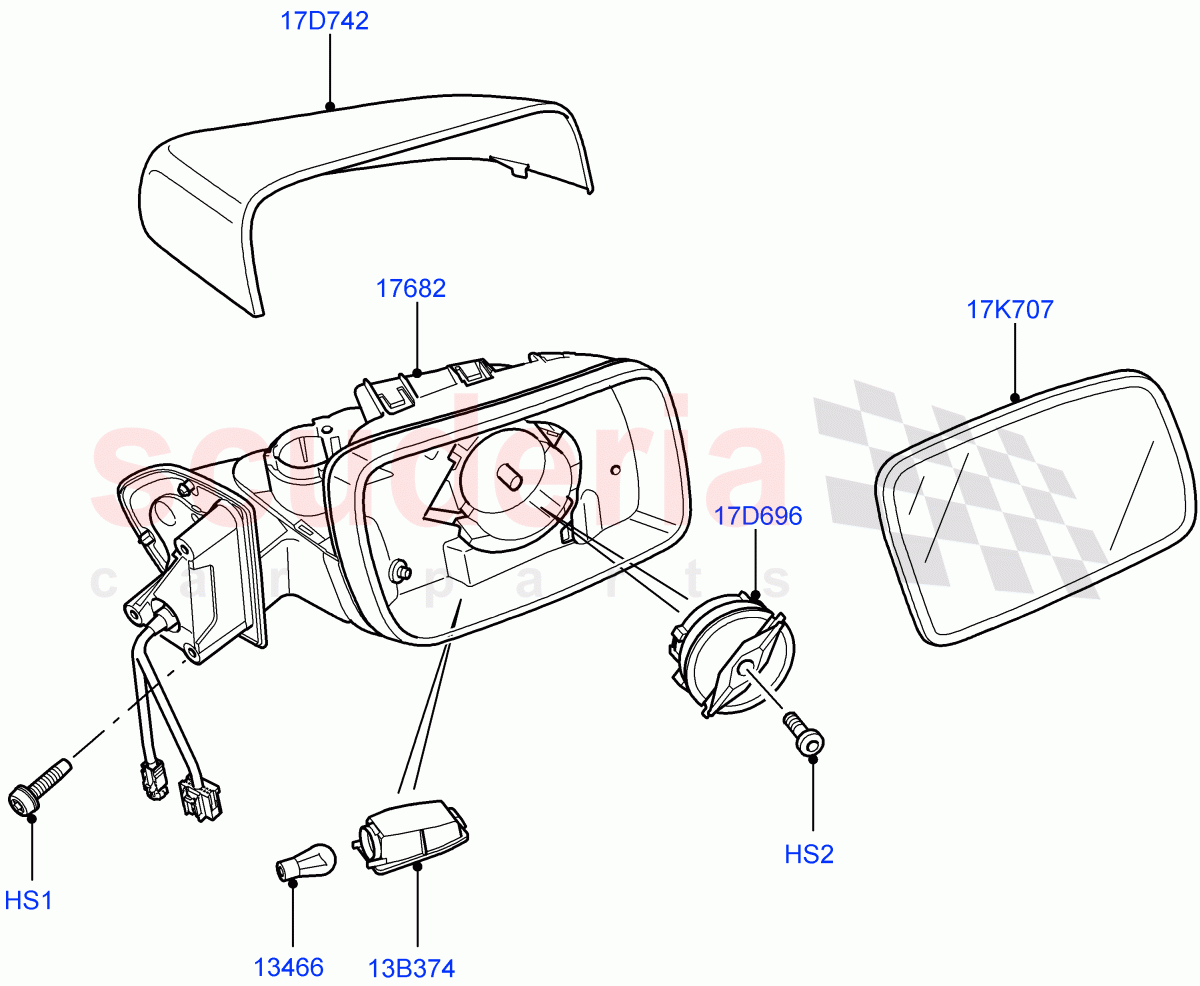 17D742

17682

17K707

scuderia
car parts

17D696

HS2

HS1

13466

13B374